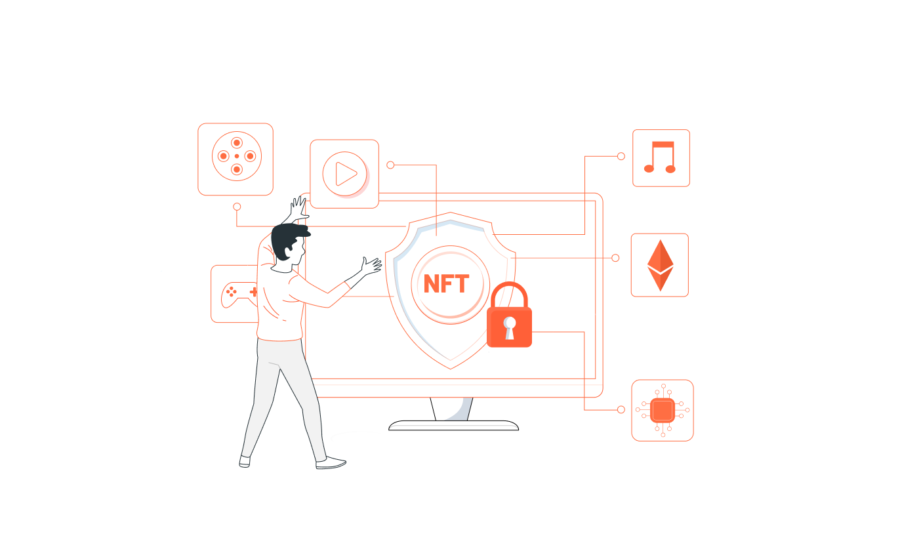 NFT