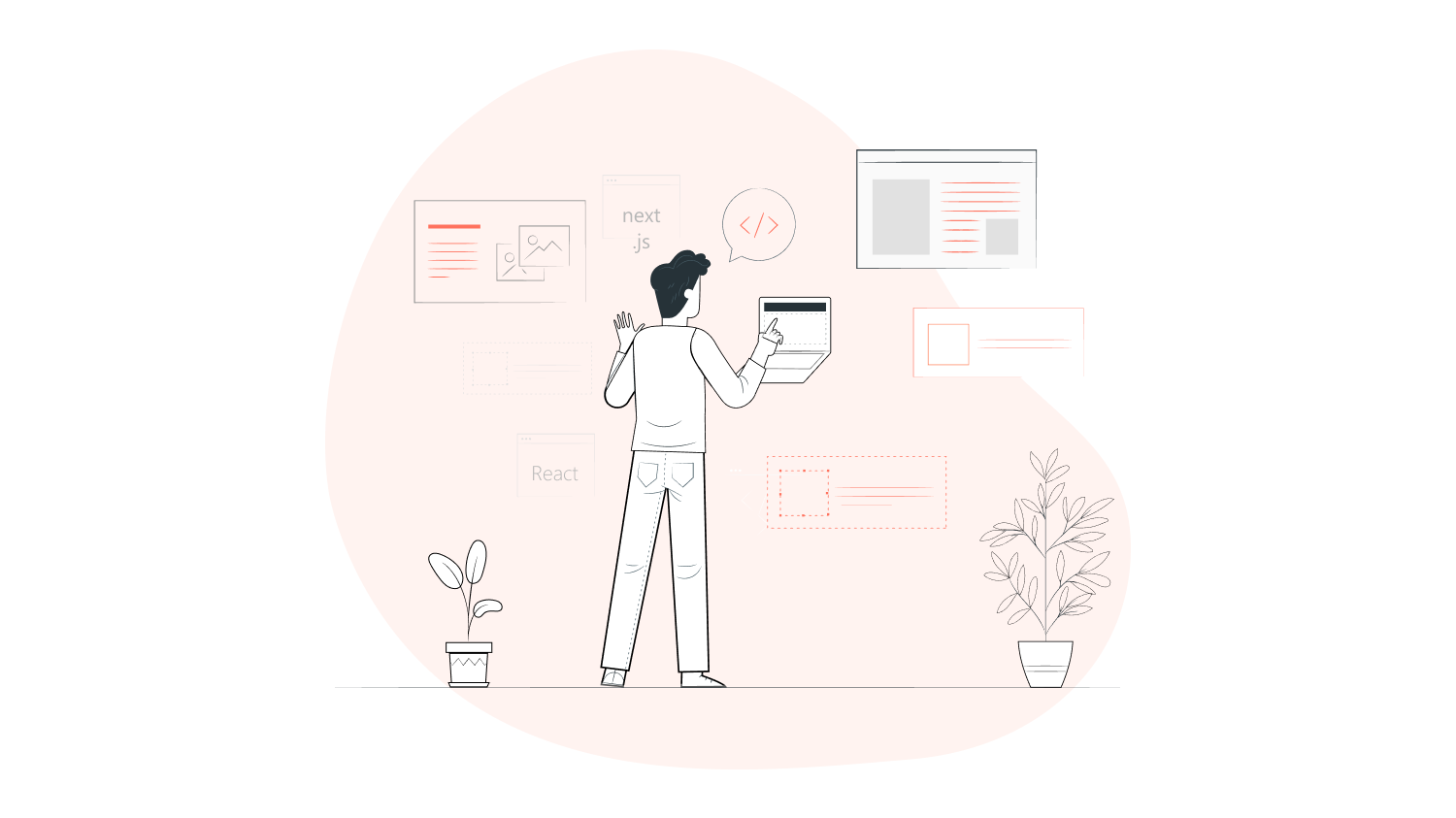 next
.js

</>

React